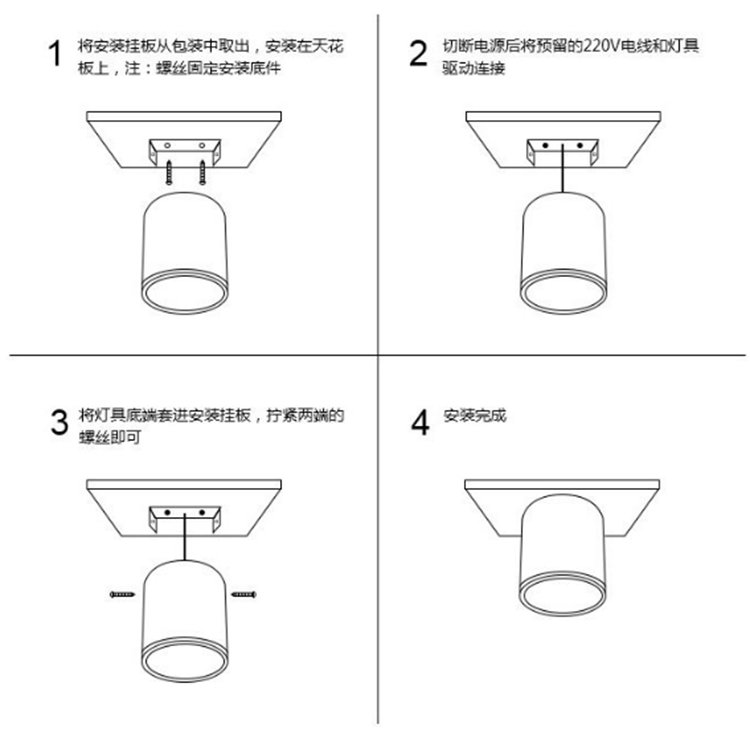 1 将安装挂板从包装中取出，安装在天花板上，注：螺丝固定安装底件

2 切断电源后将预留的220V电线和灯具驱动连接

3 将灯具底端套进安装挂板，拧紧两端的螺丝即可

4 安装完成